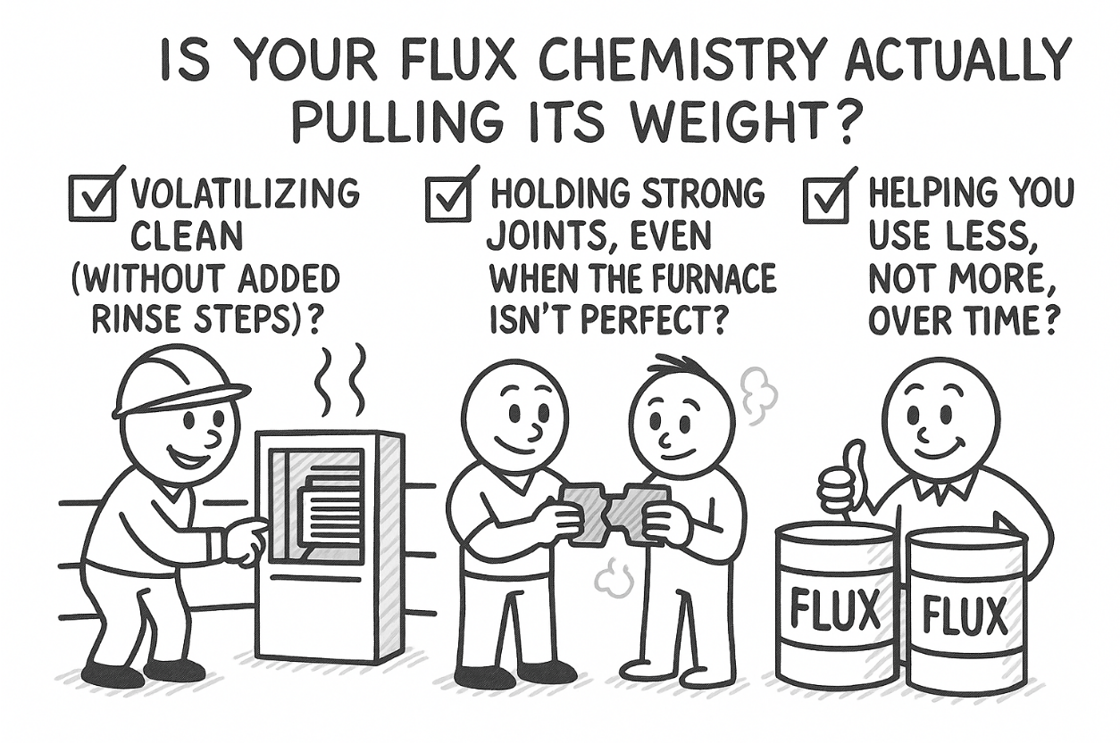 IS YOUR FLUX CHEMISTRY ACTUALLY PULLING ITS WEIGHT?

☑ VOLATILIZING CLEAN (WITHOUT ADDED RINSE STEPS)?

☑ HOLDING STRONG JOINTS, EVEN WHEN THE FURNACE ISN'T PERFECT?

☑ HELPING YOU USE LESS, NOT MORE, OVER TIME?

FLUX

FLUX